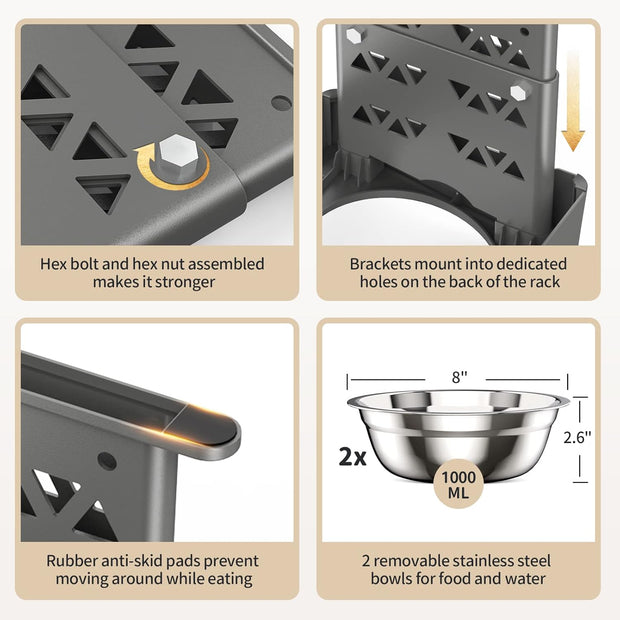 Hex bolt and hex nut assembled makes it stronger

Brackets mount into dedicated holes on the back of the rack

Rubber anti-skid pads prevent moving around while eating

8"

2.6"

2x

1000 ML

2 removable stainless steel bowls for food and water